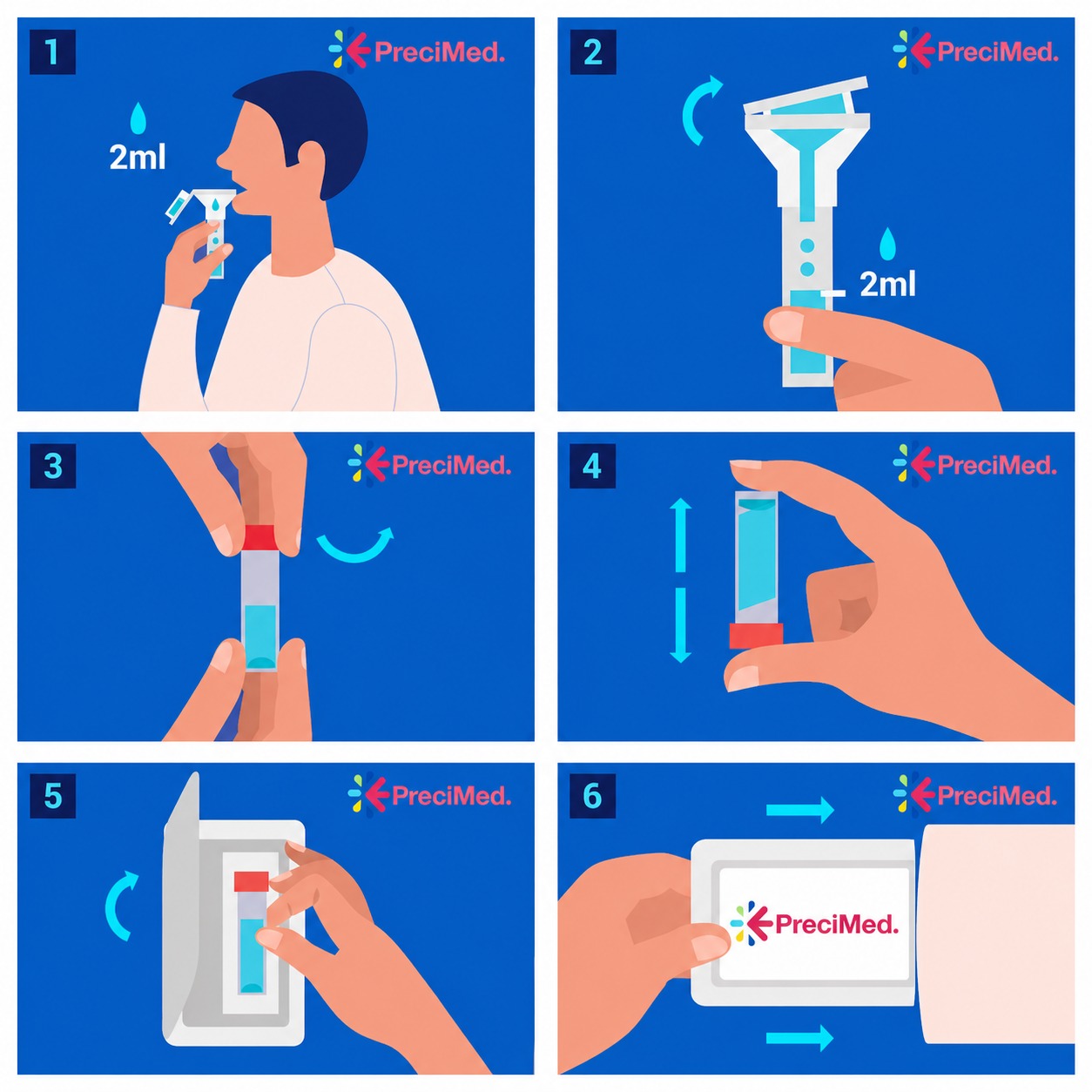 1

PreciMed.

2ml

2

PreciMed.

2ml

3

PreciMed.

4

PreciMed.

5

PreciMed.

6

PreciMed.

PreciMed.